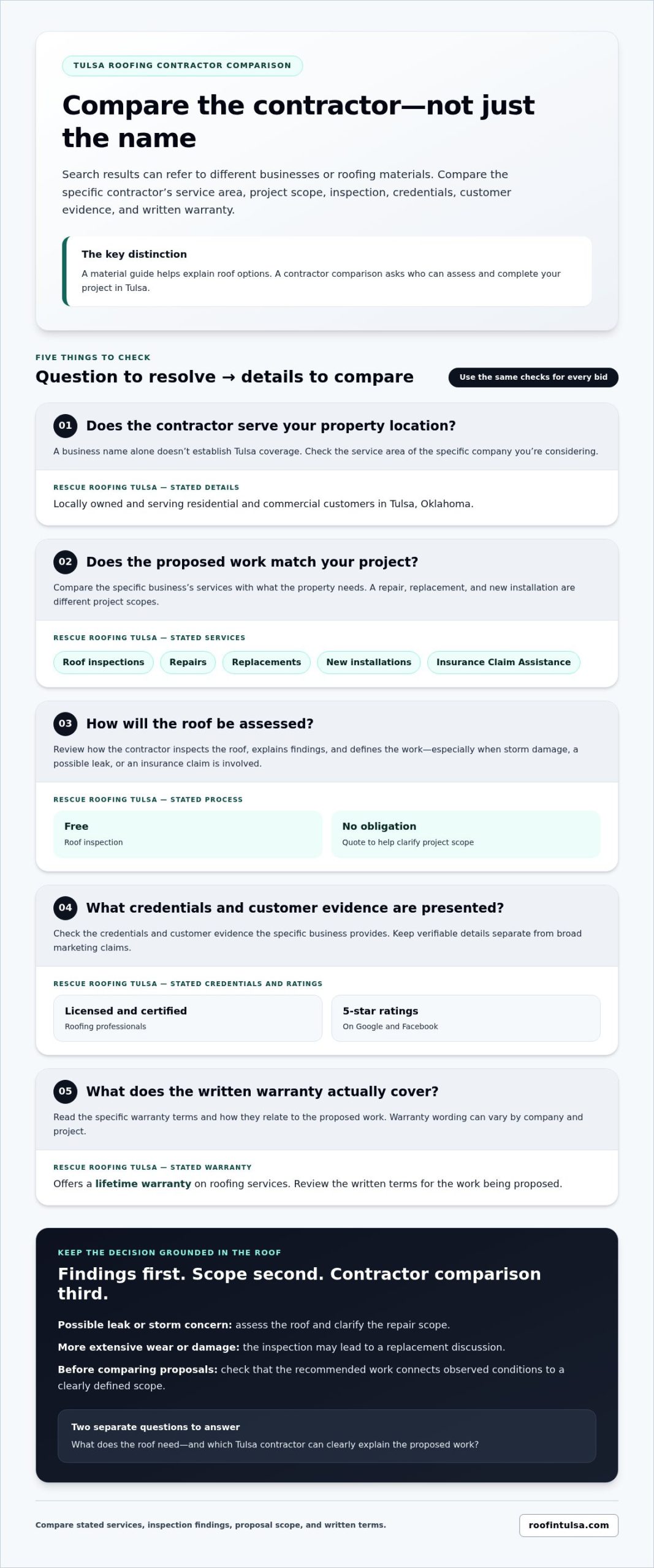 TULSA ROOFING CONTRACTOR COMPARISON

Compare the contractor—not just the name

Search results can refer to different businesses or roofing materials. Compare the specific contractor's service area, project scope, inspection, credentials, customer evidence, and written warranty.

The key distinction

A material guide helps explain roof options. A contractor comparison asks who can assess and complete your project in Tulsa.

FIVE THINGS TO CHECK

Question to resolve → details to compare

Use the same checks for every bid

01 Does the contractor serve your property location?

A business name alone doesn't establish Tulsa coverage. Check the service area of the specific company you're considering.

RESCUE ROOFING TULSA — STATED DETAILS

Locally owned and serving residential and commercial customers in Tulsa, Oklahoma.

02 Does the proposed work match your project?

Compare the specific business's services with what the property needs. A repair, replacement, and new installation are different project scopes.

RESCUE ROOFING TULSA — STATED SERVICES

Roof inspections
Repairs
Replacements
New installations
Insurance Claim Assistance

03 How will the roof be assessed?

Review how the contractor inspects the roof, explains findings, and defines the work—especially when storm damage, a possible leak, or an insurance claim is involved.

RESCUE ROOFING TULSA — STATED PROCESS

Free
Roof inspection

No obligation
Quote to help clarify project scope

04 What credentials and customer evidence are presented?

Check the credentials and customer evidence the specific business provides. Keep verifiable details separate from broad marketing claims.

RESCUE ROOFING TULSA — STATED CREDENTIALS AND RATINGS

Licensed and certified
Roofing professionals

5-star ratings
On Google and Facebook

05 What does the written warranty actually cover?

Read the specific warranty terms and how they relate to the proposed work. Warranty wording can vary by company and project.

RESCUE ROOFING TULSA — STATED WARRANTY

Offers a lifetime warranty on roofing services. Review the written terms for the work being proposed.

KEEP THE DECISION GROUNDED IN THE ROOF

Findings first. Scope second. Contractor comparison third.

Possible leak or storm concern: assess the roof and clarify the repair scope.

More extensive wear or damage: the inspection may lead to a replacement discussion.

Before comparing proposals: check that the recommended work connects observed conditions to a clearly defined scope.

Two separate questions to answer

What does the roof need—and which Tulsa contractor can clearly explain the proposed work?

Compare stated services, inspection findings, proposal scope, and written terms.

roofintulsa.com