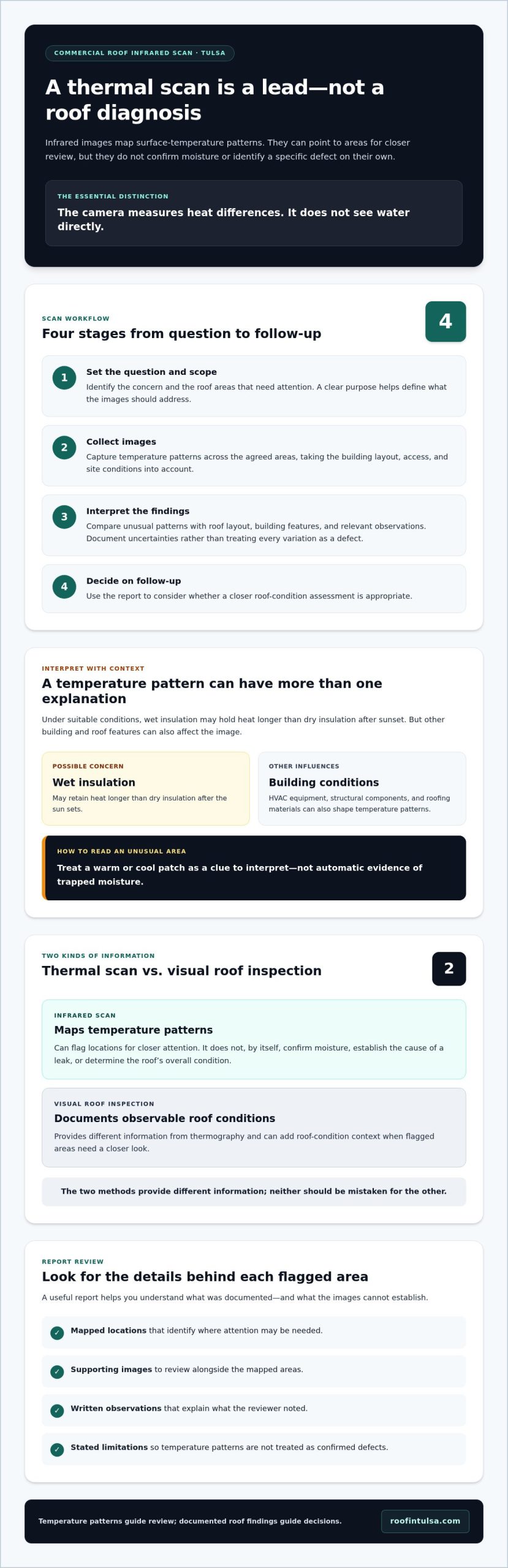 COMMERCIAL ROOF INFRARED SCAN · TULSA

A thermal scan is a lead—not a roof diagnosis

Infrared images map surface-temperature patterns. They can point to areas for closer review, but they do not confirm moisture or identify a specific defect on their own.

THE ESSENTIAL DISTINCTION

The camera measures heat differences. It does not see water directly.

SCAN WORKFLOW

Four stages from question to follow-up

4

1
Set the question and scope
Identify the concern and the roof areas that need attention. A clear purpose helps define what the images should address.

2
Collect images
Capture temperature patterns across the agreed areas, taking the building layout, access, and site conditions into account.

3
Interpret the findings
Compare unusual patterns with roof layout, building features, and relevant observations. Document uncertainties rather than treating every variation as a defect.

4
Decide on follow-up
Use the report to consider whether a closer roof-condition assessment is appropriate.

INTERPRET WITH CONTEXT

A temperature pattern can have more than one explanation

Under suitable conditions, wet insulation may hold heat longer than dry insulation after sunset. But other building and roof features can also affect the image.

POSSIBLE CONCERN
Wet insulation
May retain heat longer than dry insulation after the sun sets.

OTHER INFLUENCES
Building conditions
HVAC equipment, structural components, and roofing materials can also shape temperature patterns.

HOW TO READ AN UNUSUAL AREA
Treat a warm or cool patch as a clue to interpret—not automatic evidence of trapped moisture.

TWO KINDS OF INFORMATION

Thermal scan vs. visual roof inspection

2

INFRARED SCAN
Maps temperature patterns
Can flag locations for closer attention. It does not, by itself, confirm moisture, establish the cause of a leak, or determine the roof's overall condition.

VISUAL ROOF INSPECTION
Documents observable roof conditions
Provides different information from thermography and can add roof-condition context when flagged areas need a closer look.

The two methods provide different information; neither should be mistaken for the other.

REPORT REVIEW

Look for the details behind each flagged area

A useful report helps you understand what was documented—and what the images cannot establish.

✓ Mapped locations that identify where attention may be needed.

✓ Supporting images to review alongside the mapped areas.

✓ Written observations that explain what the reviewer noted.

✓ Stated limitations so temperature patterns are not treated as confirmed defects.

Temperature patterns guide review; documented roof findings guide decisions.

roofintulsa.com